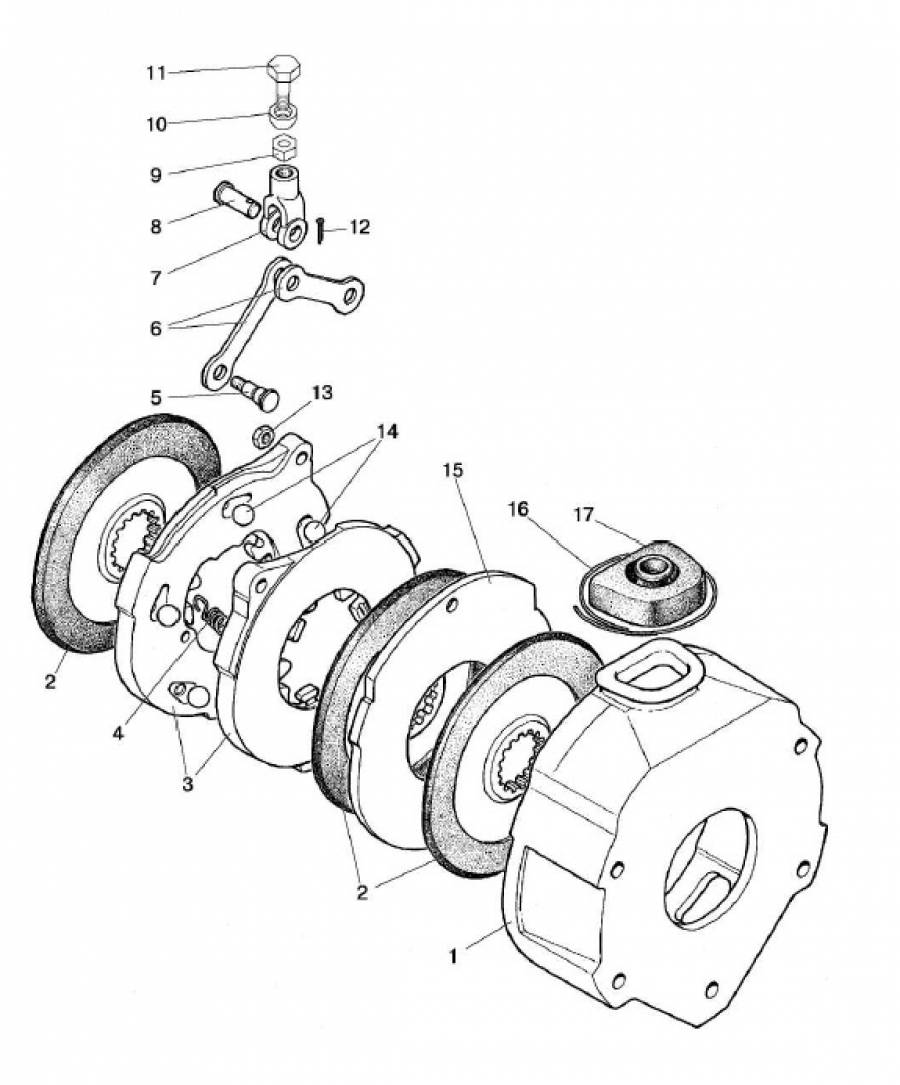 11
10
9
8
12
7
6
5
13
14
15
16
17
2
4
3
2
1