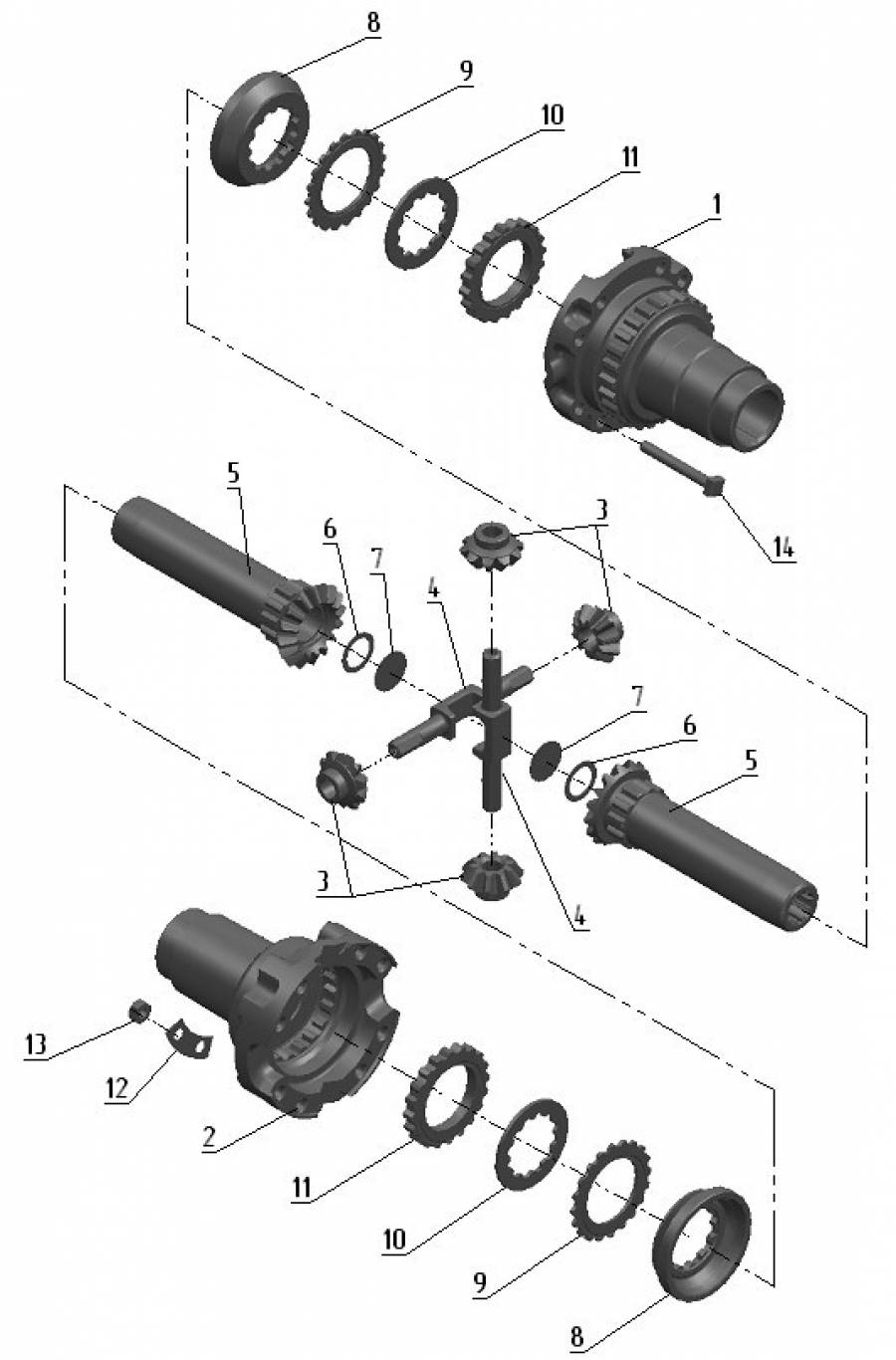 8
9
10
11
1
14
5
6
7
3
4
7
6
5
3
4
13
12
2
11
10
9
8