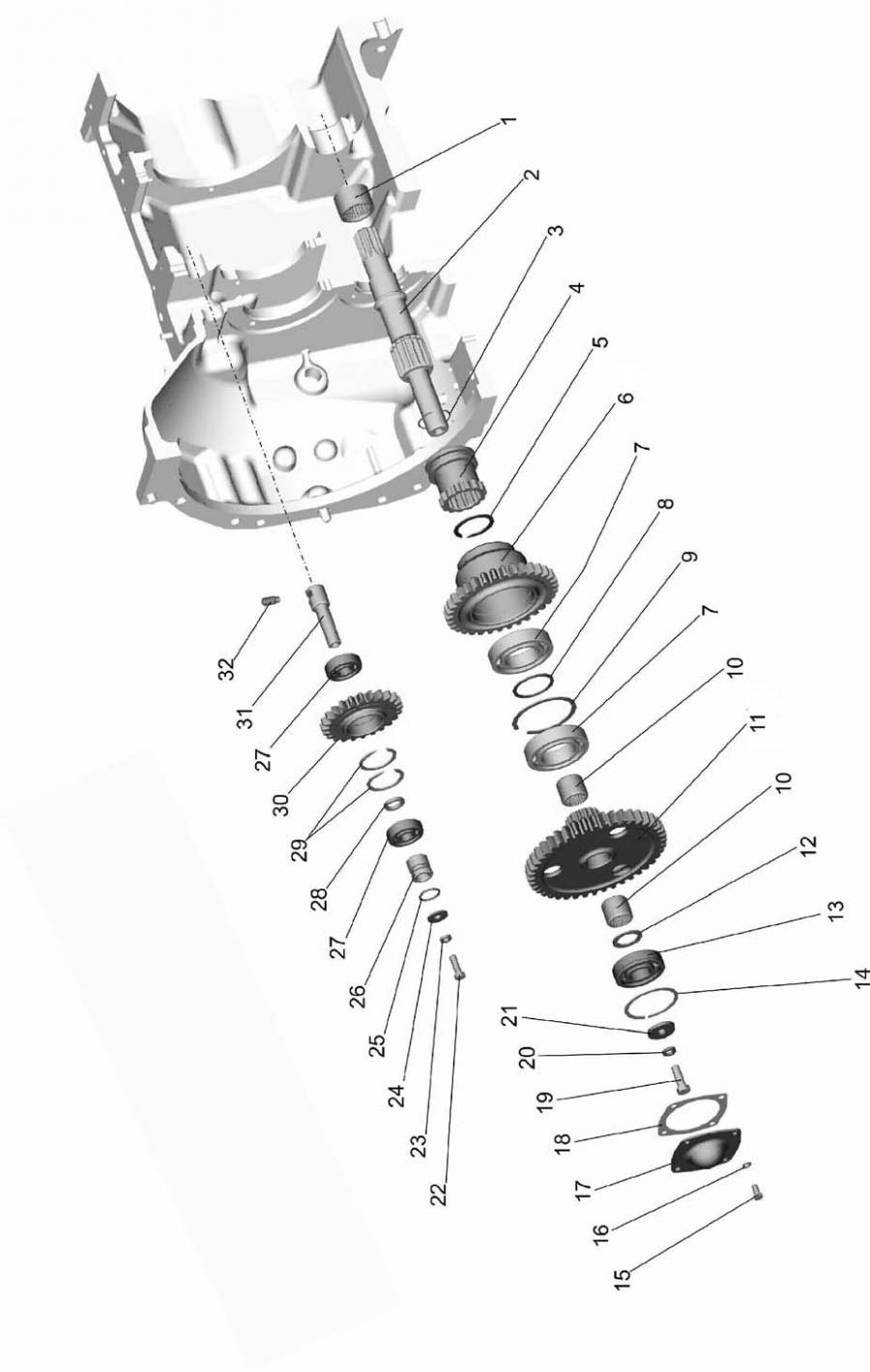 1
2
3
4
5
6
7
8
9
7
10
11
10
12
13
14
21
20
19
18
17
16
15
32
31
27
30
29
28
27
26
25
24
23
22