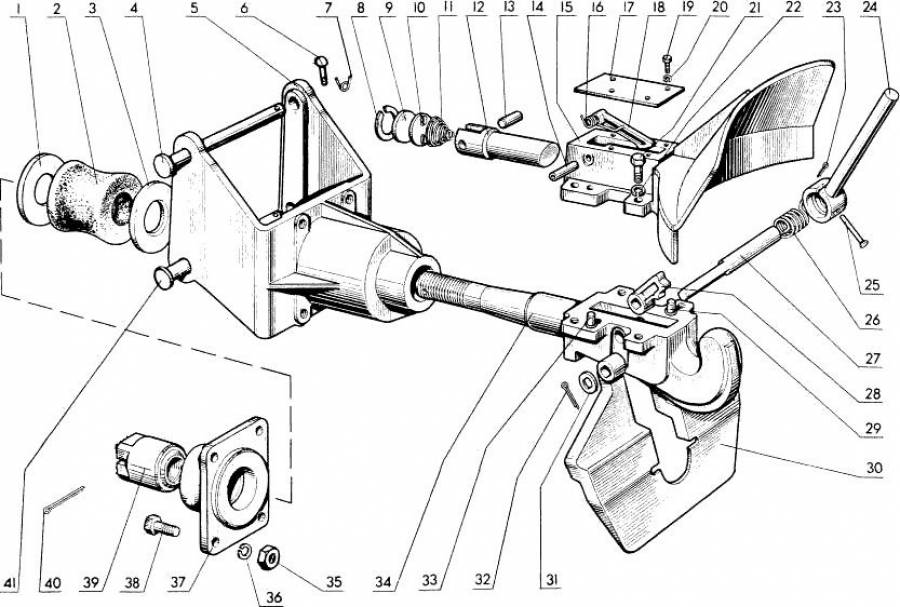 1 2 3 4 5 6 7 8 9 10 11 12 13 14 15 16 17 18 19 20 21 22 23 24
25
26
27
28
29
30
41 40 39 38 37 36 35 34 33 32 31