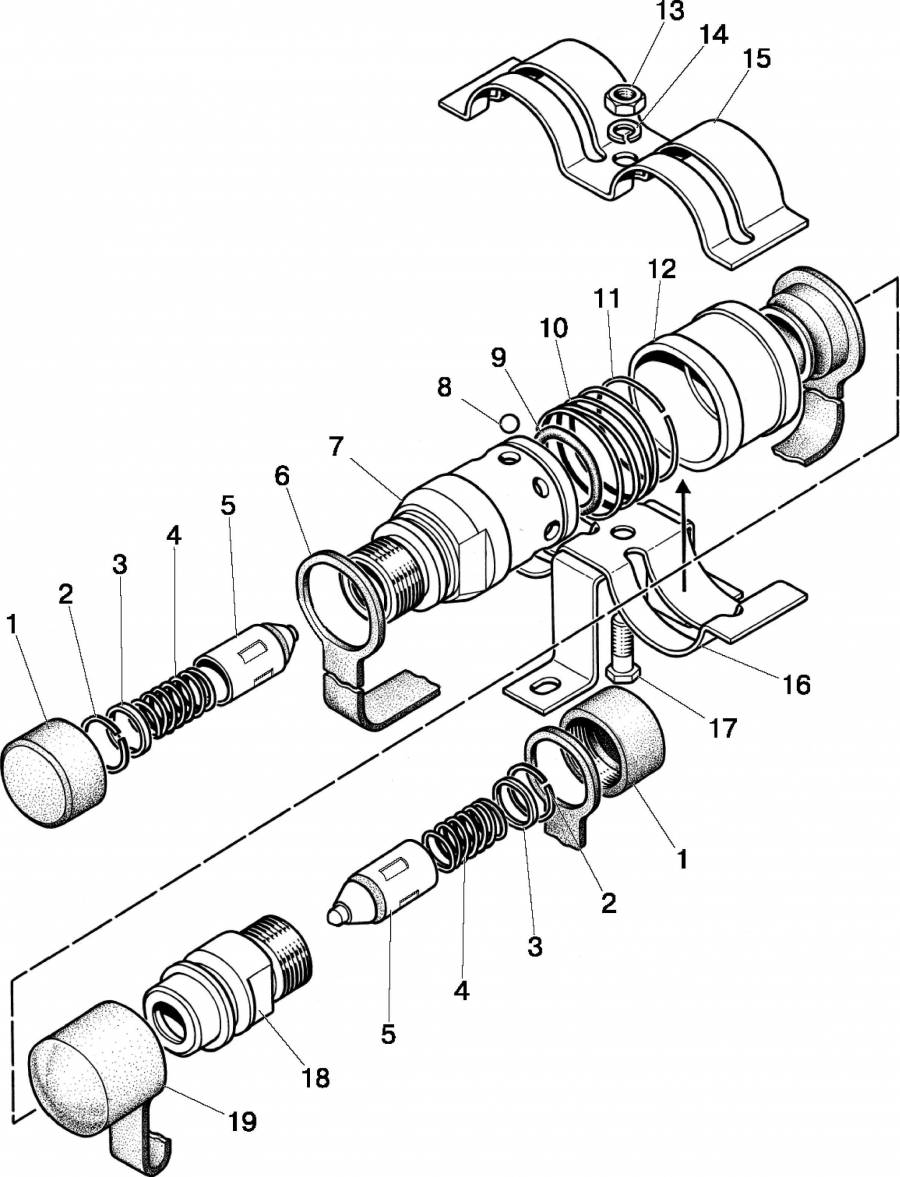 13
14
15
12
11
10
9
8
7
6
5
4
3
2
1
16
17
1
2
3
4
5
18
19