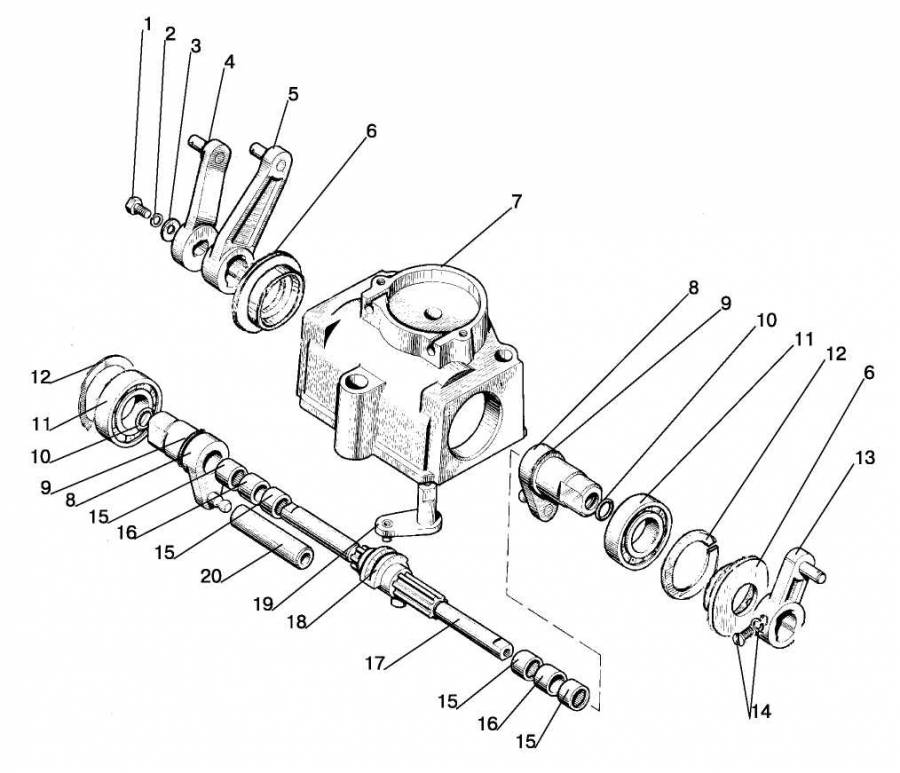 1
2
3
4
5
6
7
8
9
10
11
12
6
13
12
11
10
9
8
15
16
15
20
19
18
17
15
16
15
14