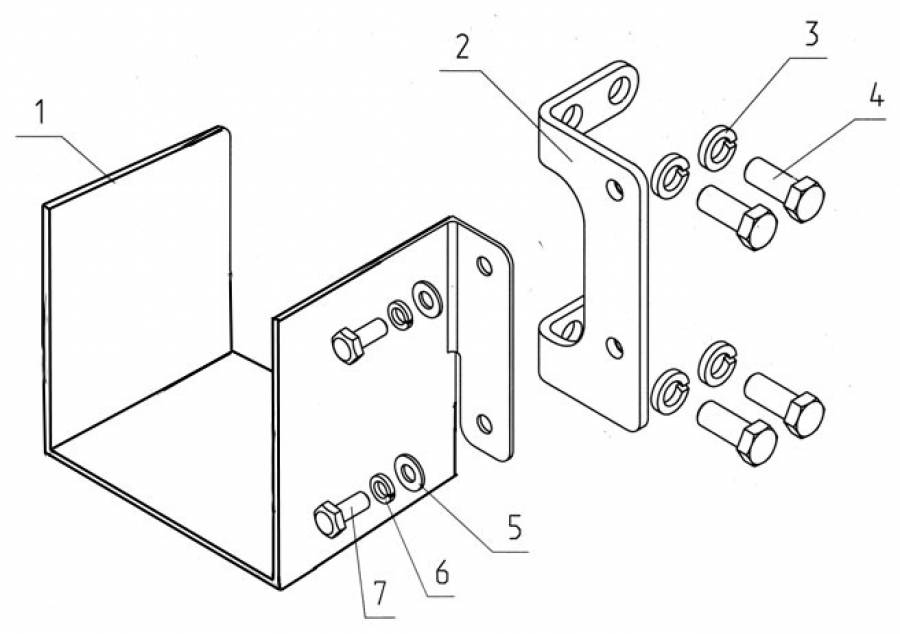 1
2
3
4
5
6
7