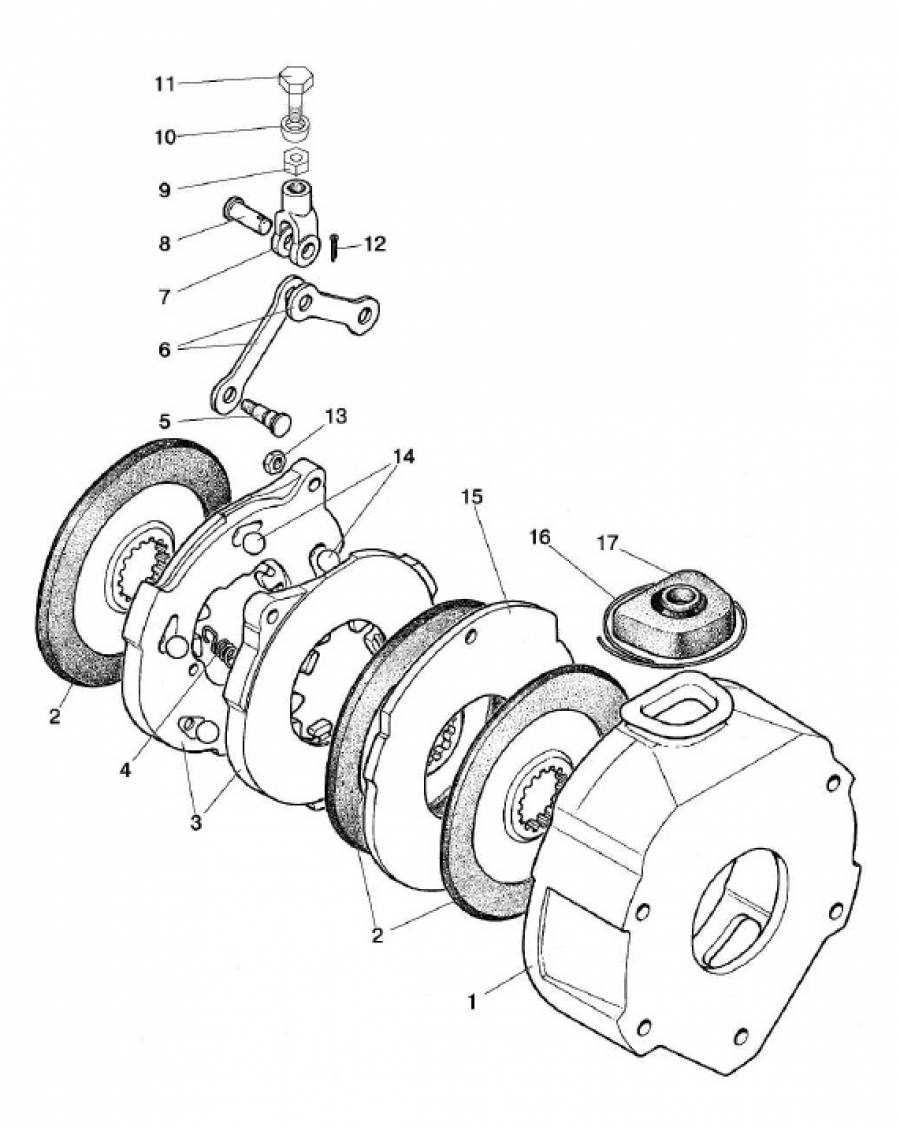 11
10
9
8
12
7
6
5
13
14
15
16
17
2
4
3
2
1