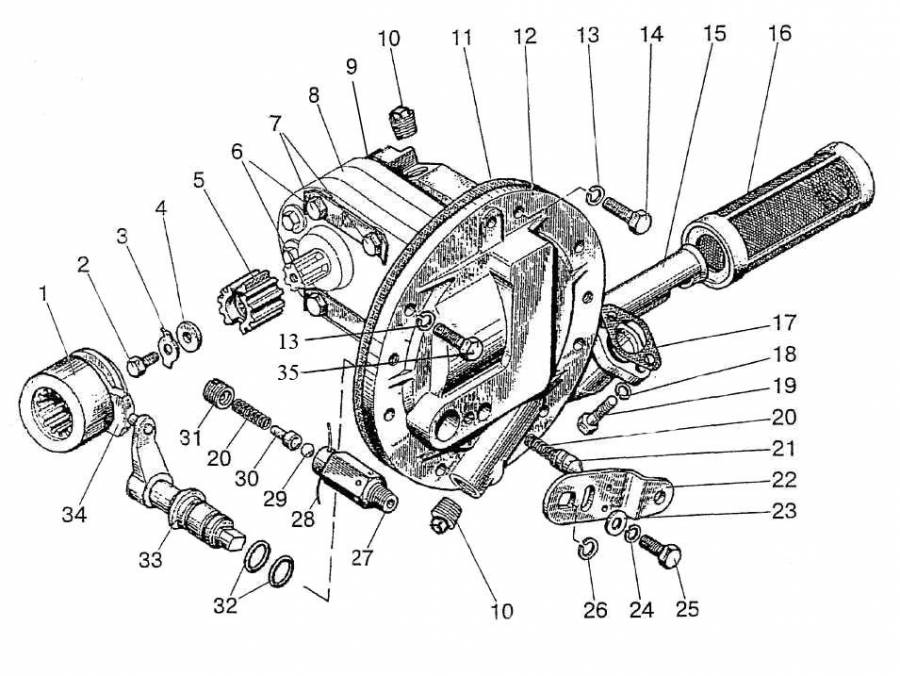 10 11 12 13 14 15 16
9
8
7
6
5
4
3
2
1
13
35
17
18
19
20
21
22
23
31
20
30
29
28
27
34
33
32
10
26
24
25