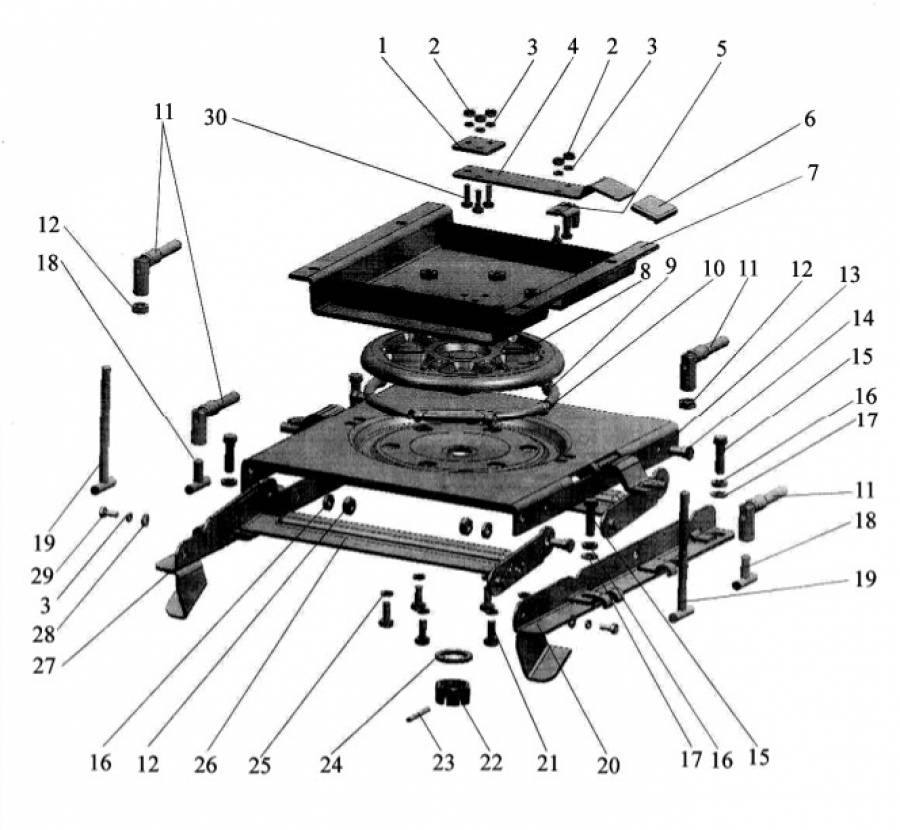 1 2 3 4 2 3 5
11
30
6
7
12
18
8 9 10 11 12 13
14
15
16
17
11
18
19
19
29
3
28
27
16 12 26 25 24 23 22 21 20 17 16 15