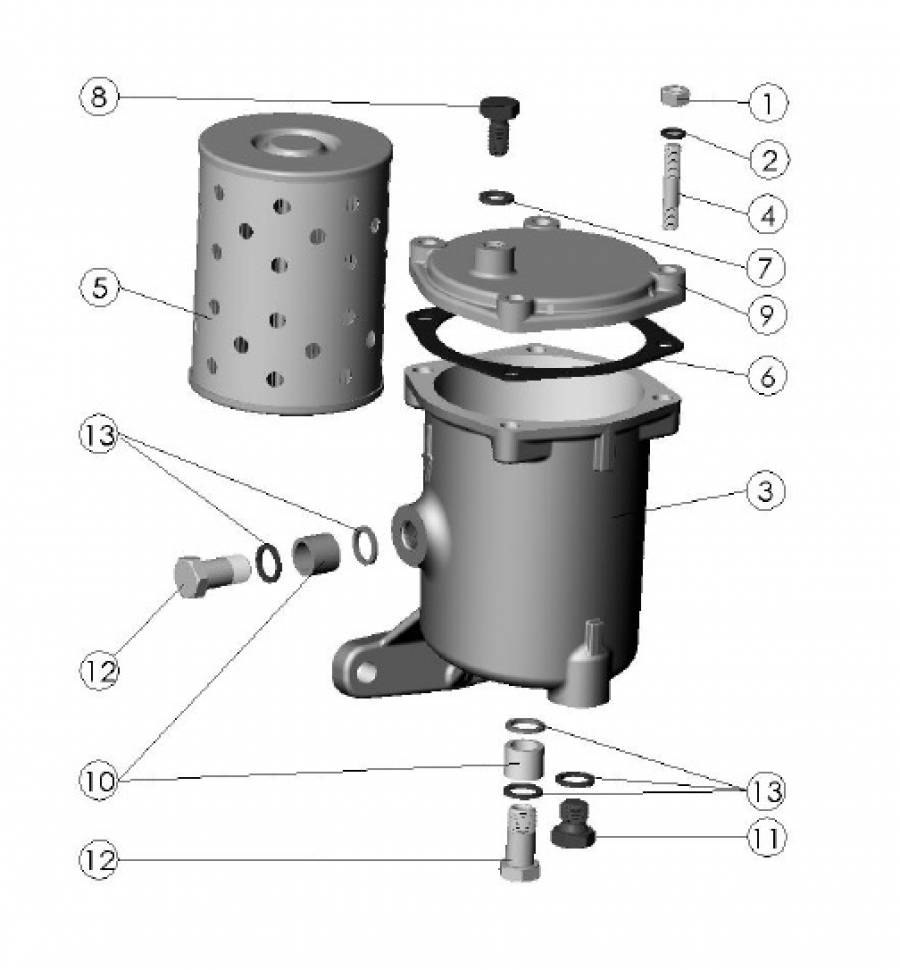 8
1
2
4
7
5
9
6
13
3
12
10
13
11
12