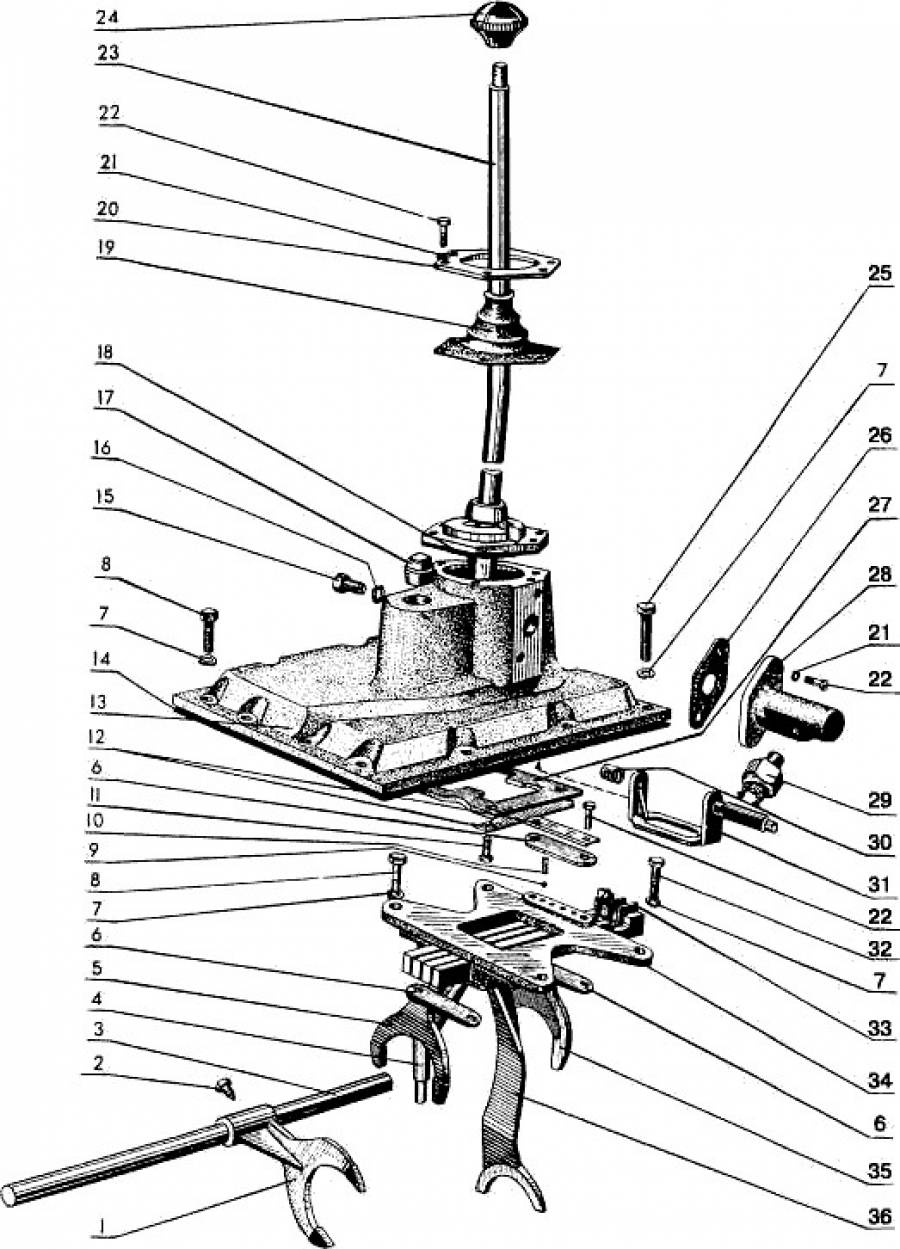 24
23
22
21
20
19
18
17
16
15
8
7
14
13
12
6
11
10
9
8
7
6
5
4
3
2
1
25
7
26
27
28
21
22
29
30
31
22
32
7
33
34
6
35
36