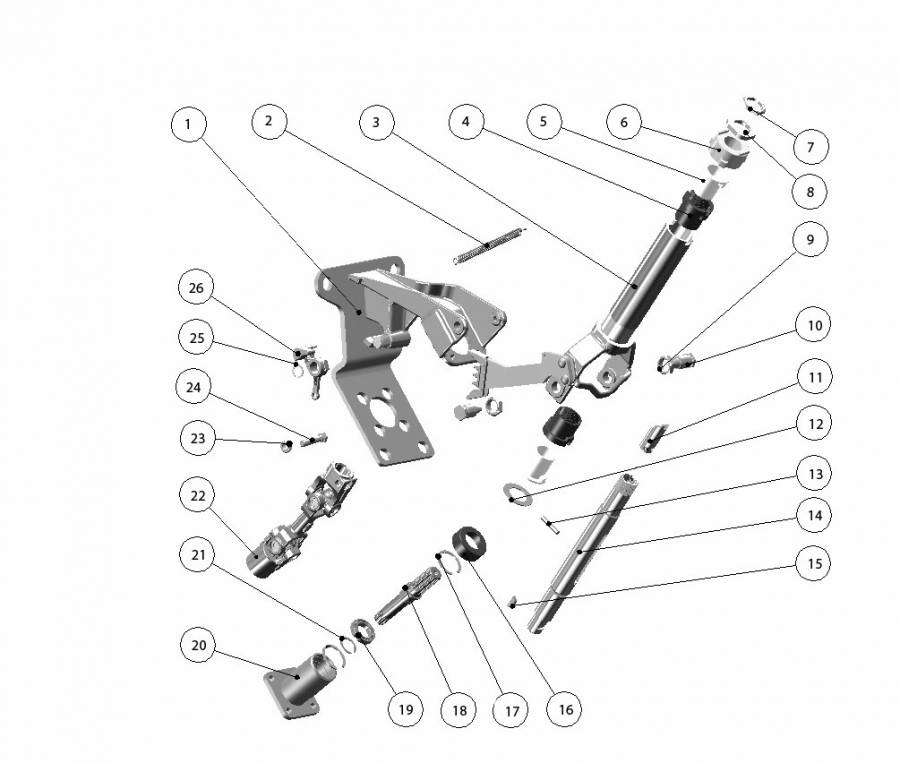 1
2
3
4
5
6
7
8
9
10
11
12
13
14
15
26
25
24
23
22
21
20
19
18
17
16